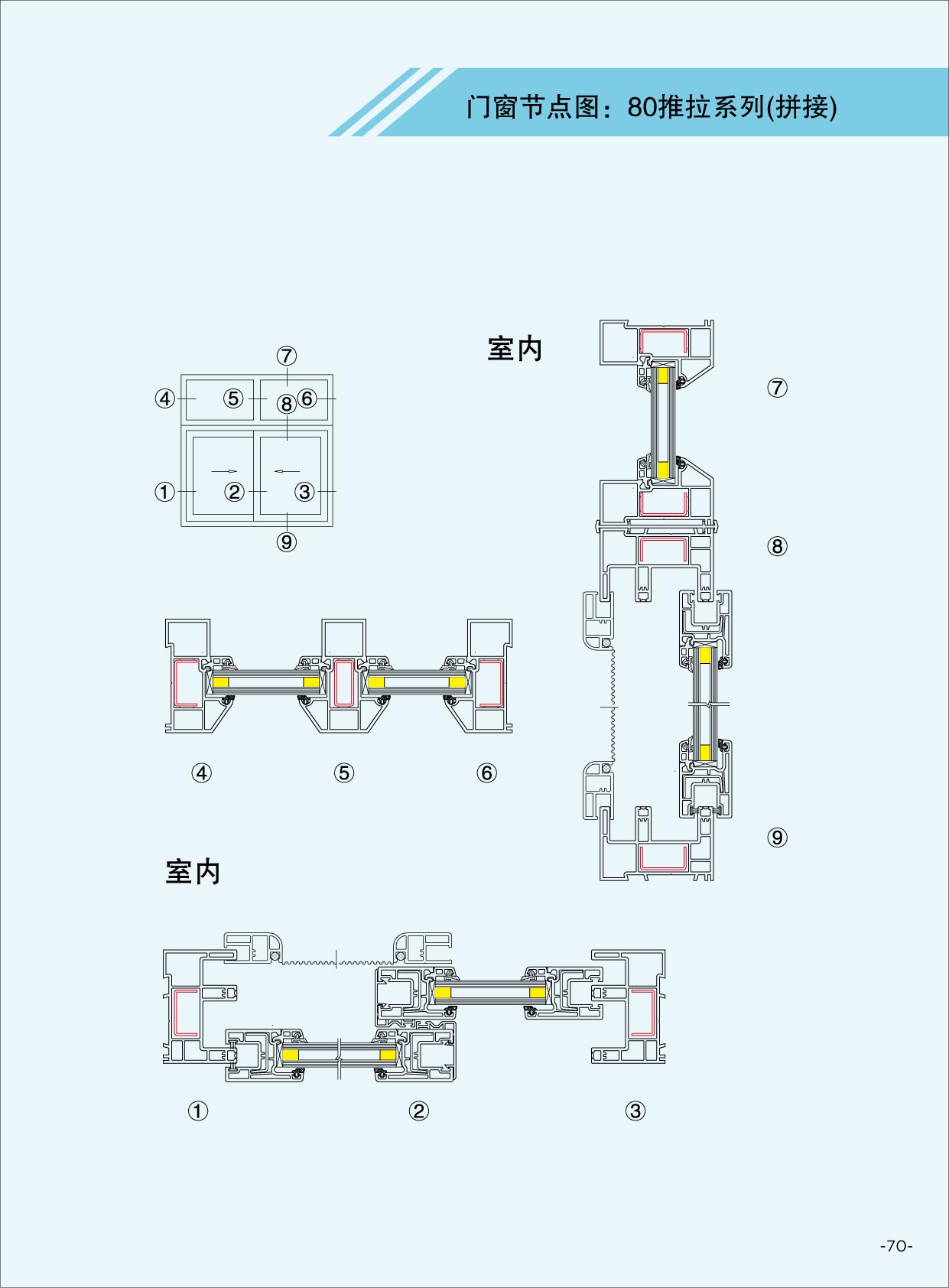 门窗节点图：80推拉系列(拼接)

⑦
④ ⑤ ⑧ ⑥
① ② ③
⑨

室内

⑦

⑧

⑨

④ ⑤ ⑥

室内

① ② ③

-70-