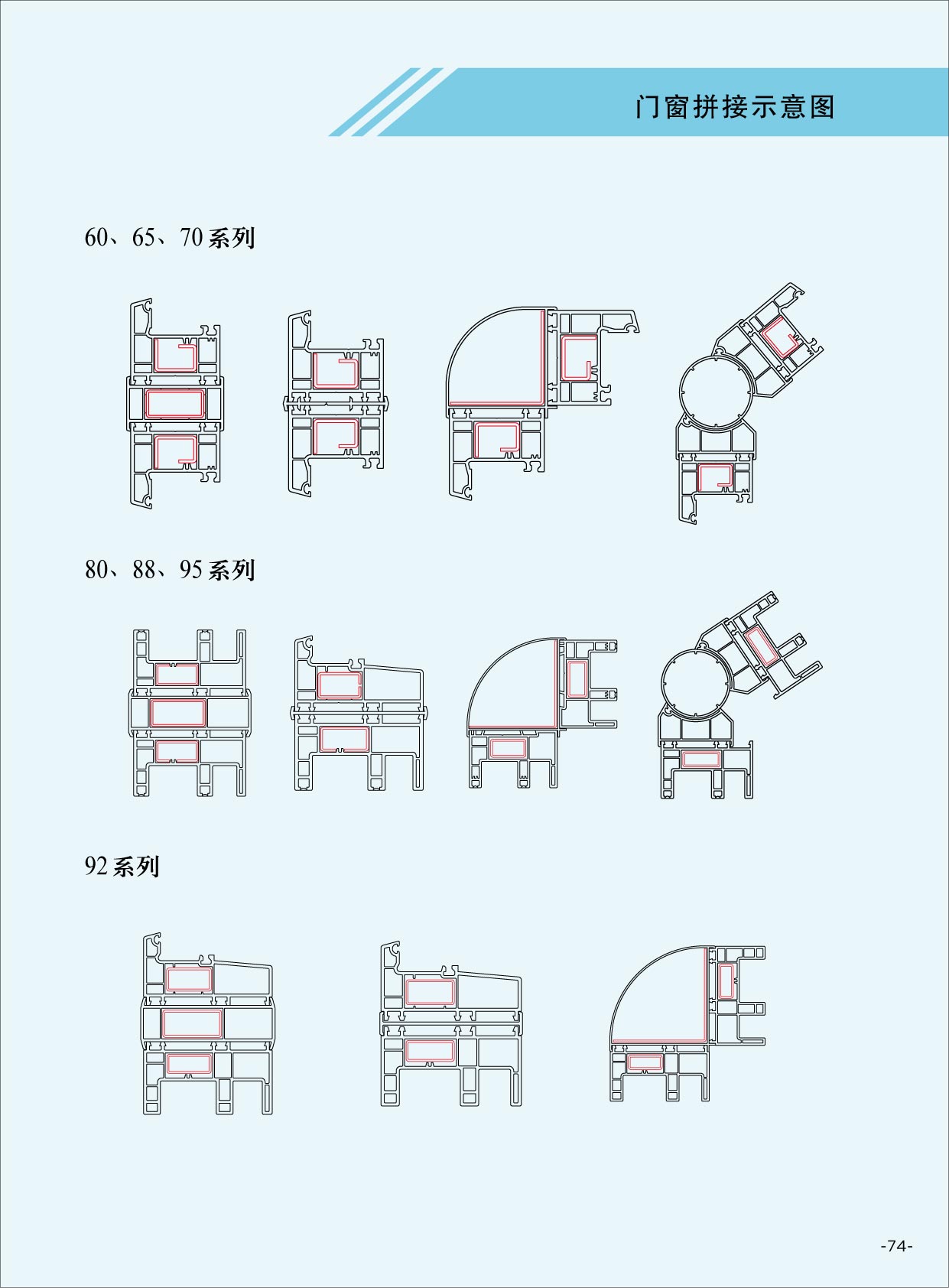 门窗拼接示意图

60、65、70系列

80、88、95系列

92系列

-74-